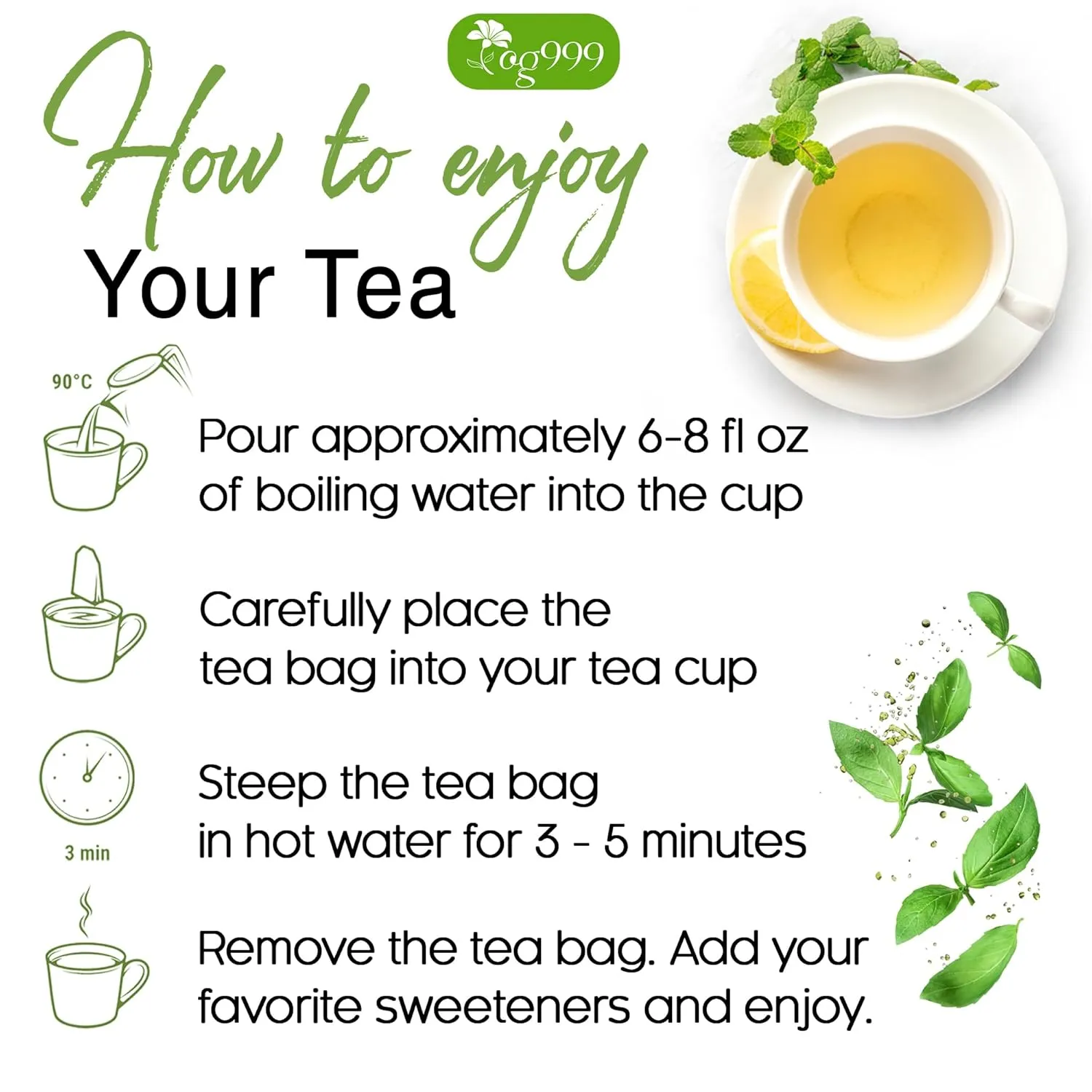 og999

How to enjoy
Your Tea

90°C

Pour approximately 6-8 fl oz of boiling water into the cup

Carefully place the tea bag into your tea cup

3 min

Steep the tea bag in hot water for 3 - 5 minutes

Remove the tea bag. Add your favorite sweeteners and enjoy.