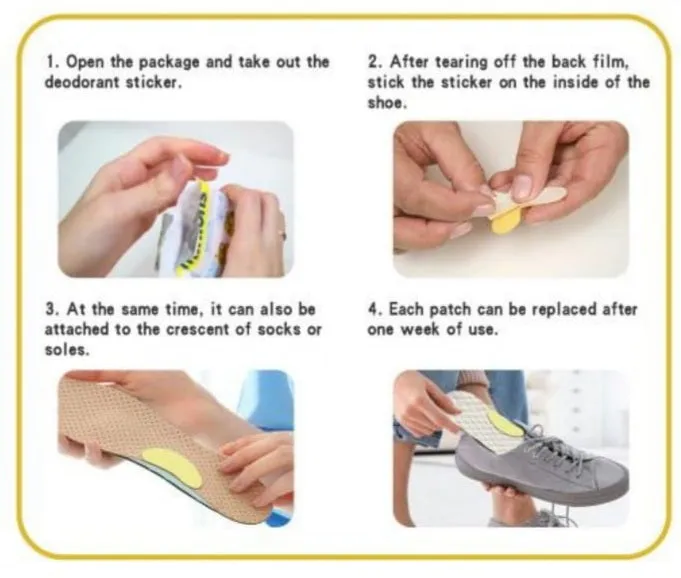 1. Open the package and take out the deodorant sticker.

2. After tearing off the back film, stick the sticker on the inside of the shoe.

3. At the same time, it can also be attached to the crescent of socks or soles.

4. Each patch can be replaced after one week of use.