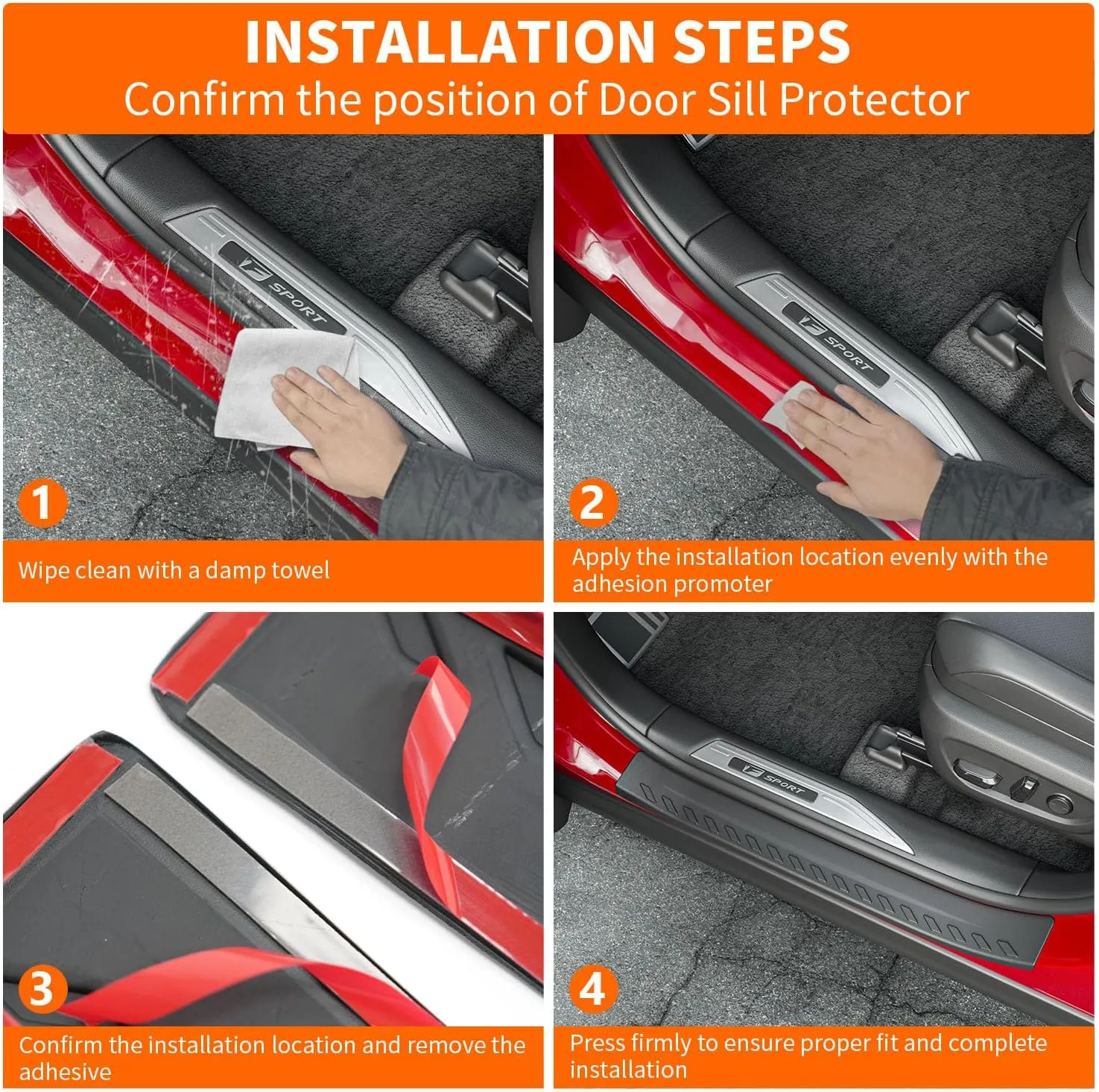 INSTALLATION STEPS
Confirm the position of Door Sill Protector

F SPORT

1

Wipe clean with a damp towel

F SPORT

2

Apply the installation location evenly with the adhesion promoter

3

Confirm the installation location and remove the adhesive

F SPORT

4

Press firmly to ensure proper fit and complete installation