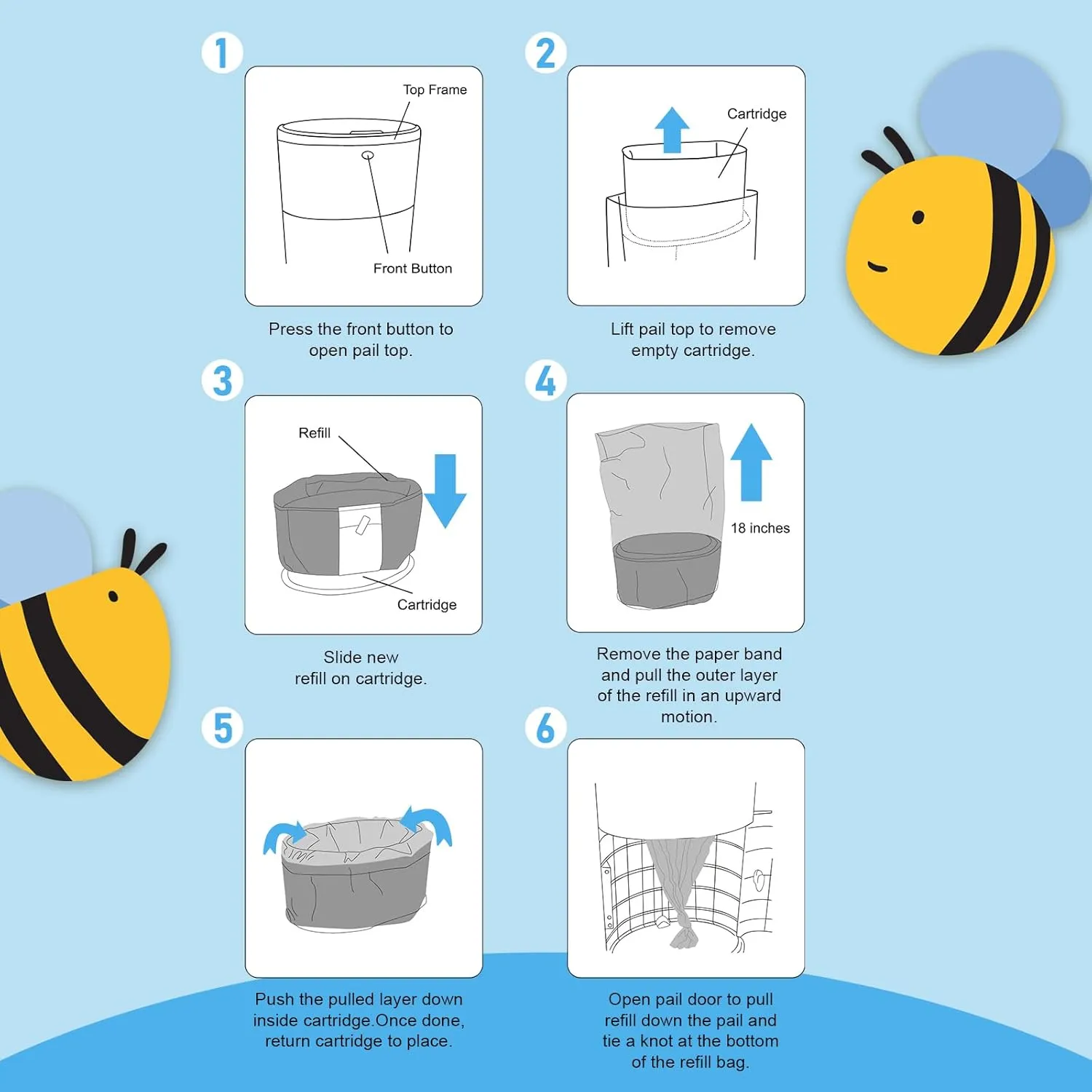 1

Top Frame

Front Button

Press the front button to open pail top.

2

Cartridge

Lift pail top to remove empty cartridge.

3

Refill

Cartridge

Slide new refill on cartridge.

4

18 inches

Remove the paper band and pull the outer layer of the refill in an upward motion.

5

Push the pulled layer down inside cartridge.Once done, return cartridge to place.

6

Open pail door to pull refill down the pail and tie a knot at the bottom of the refill bag.