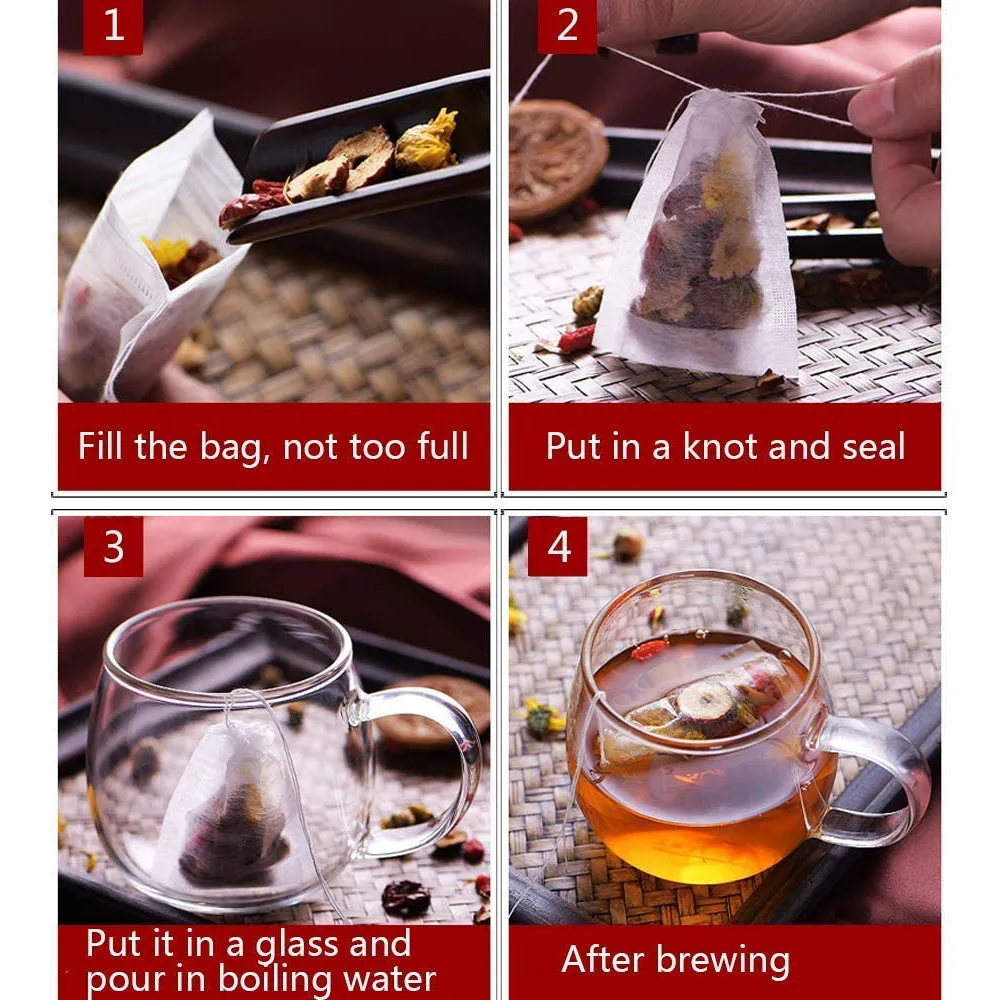 1

Fill the bag, not too full

2

Put in a knot and seal

3

Put it in a glass and pour in boiling water

4

After brewing